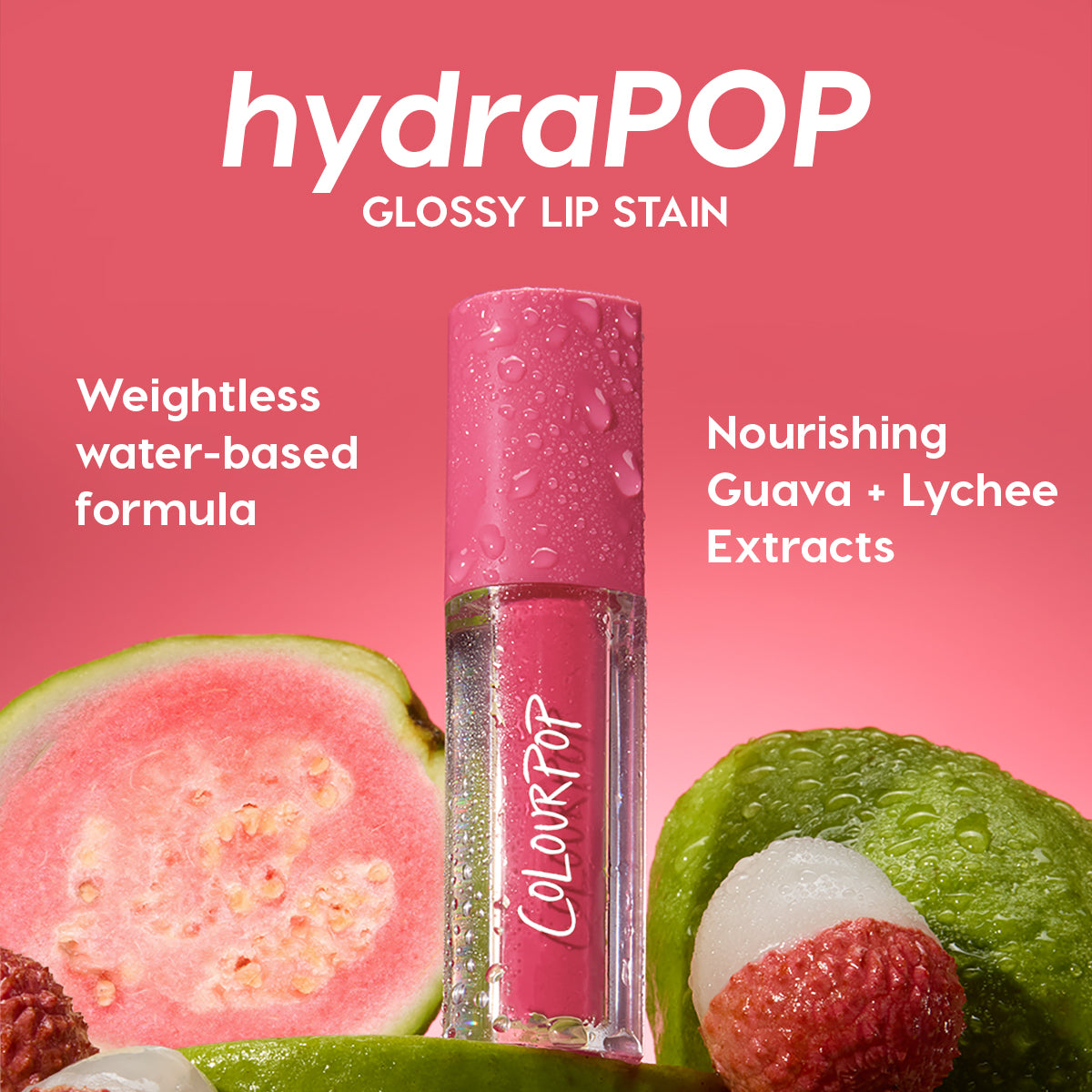 hydraPOP
GLOSSY LIP STAIN

Weightless water-based formula

Nourishing Guava + Lychee Extracts

COLOURPOP